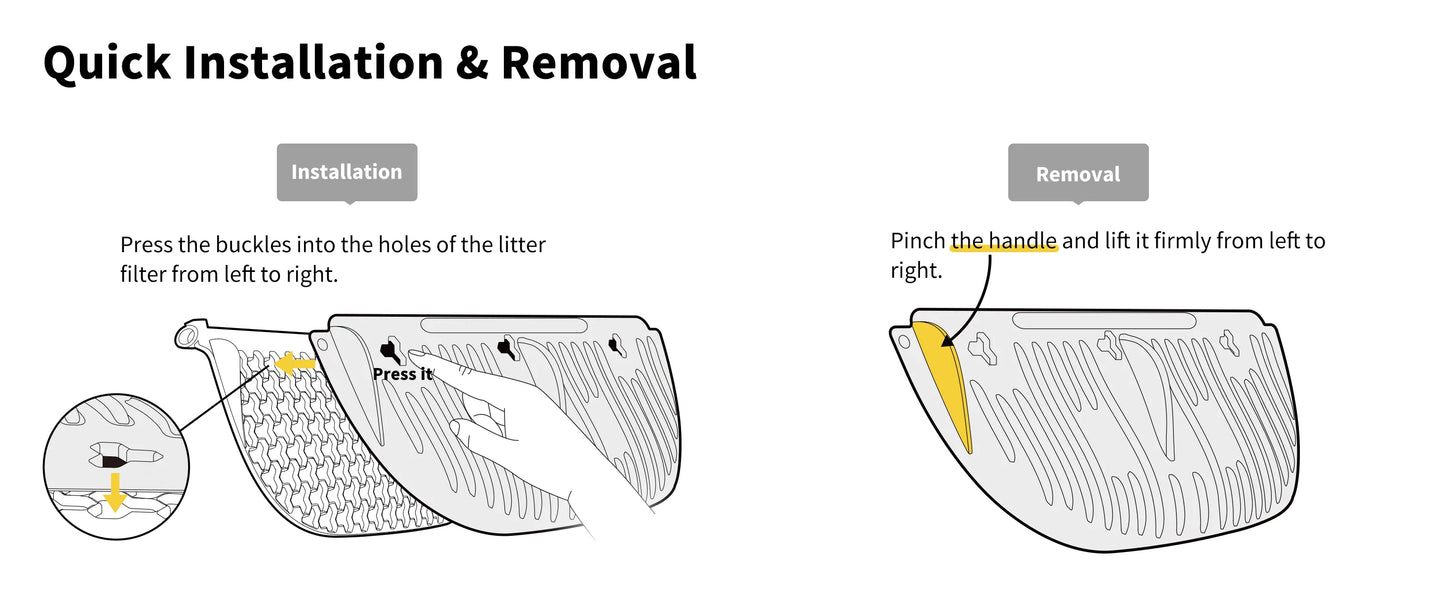 Quick Installation & Removal

Installation

Press the buckles into the holes of the litter filter from left to right.

Press it

Removal

Pinch the handle and lift it firmly from left to right.