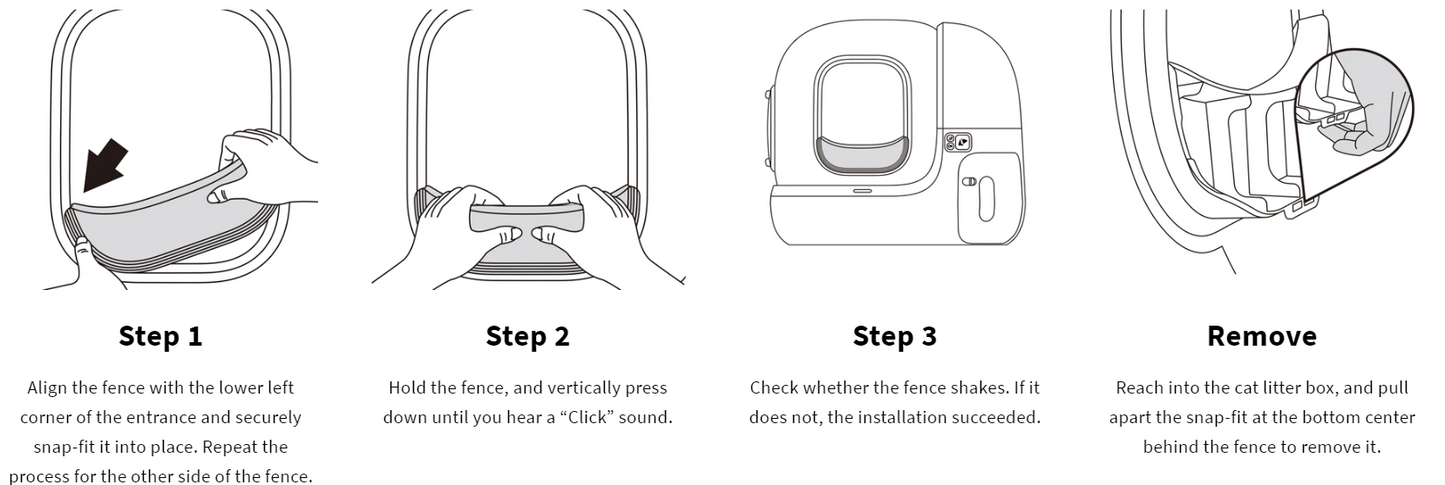 Step 1

Align the fence with the lower left corner of the entrance and securely snap-fit it into place. Repeat the process for the other side of the fence.

Step 2

Hold the fence, and vertically press down until you hear a “Click” sound.

Step 3

Check whether the fence shakes. If it does not, the installation succeeded.

Remove

Reach into the cat litter box, and pull apart the snap-fit at the bottom center behind the fence to remove it.